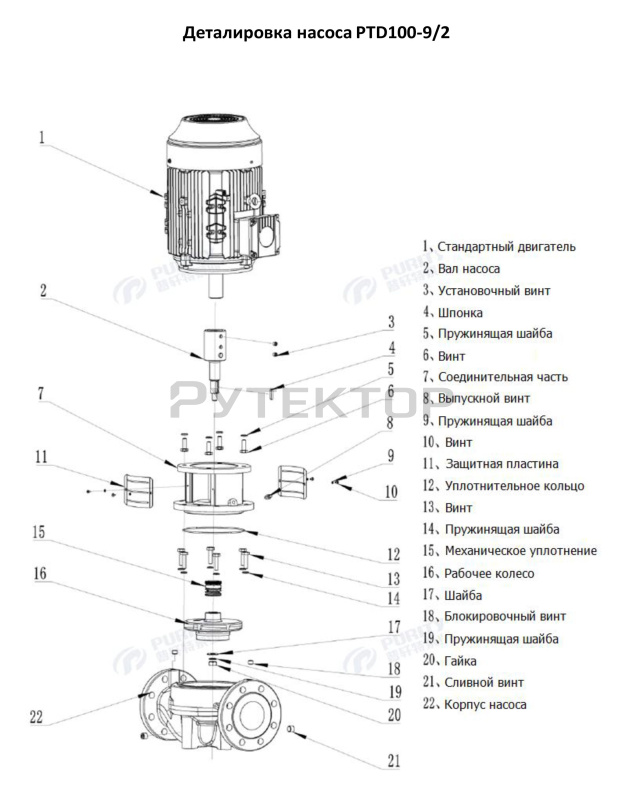 Деталировка насоса PTD100-9/2

1
2
3
4
5
6
7
8
9
10
11
12
13
14
15
16
17
18
19
20
21
22

PURITY

РУТЕКТОР

1、Стандартный двигатель
2、Вал насоса
3、Установочный винт
4、Шпонка
5、Пружинящая шайба
6、Винт
7、Соединительная часть
8、Выпускной винт
9、Пружинящая шайба
10、Винт
11、Защитная пластина
12、Уплотнительное кольцо
13、Винт
14、Пружинящая шайба
15、Механическое уплотнение
16、Рабочее колесо
17、Шайба
18、Блокировочный винт
19、Пружинящая шайба
20、Гайка
21、Сливной винт
22、Корпус насоса