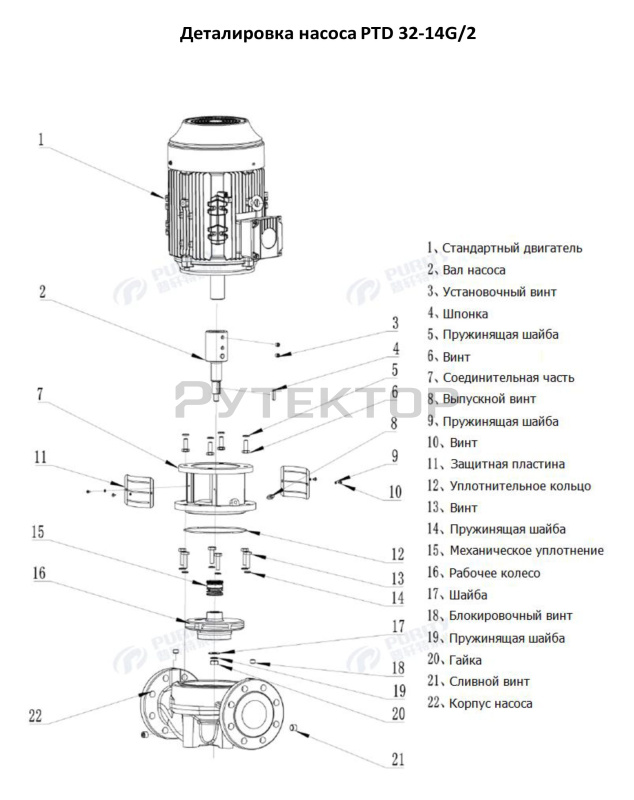 Деталировка насоса PTD 32-14G/2

1
2
3
4
5
6
7
8
9
10
11
12
13
14
15
16
17
18
19
20
21
22

PURITY
РУТЕКТОР

1、Стандартный двигатель
2、Вал насоса
3、Установочный винт
4、Шпонка
5、Пружинящая шайба
6、Винт
7、Соединительная часть
8、Выпускной винт
9、Пружинящая шайба
10、Винт
11、Защитная пластина
12、Уплотнительное кольцо
13、Винт
14、Пружинящая шайба
15、Механическое уплотнение
16、Рабочее колесо
17、Шайба
18、Блокировочный винт
19、Пружинящая шайба
20、Гайка
21、Сливной винт
22、Корпус насоса