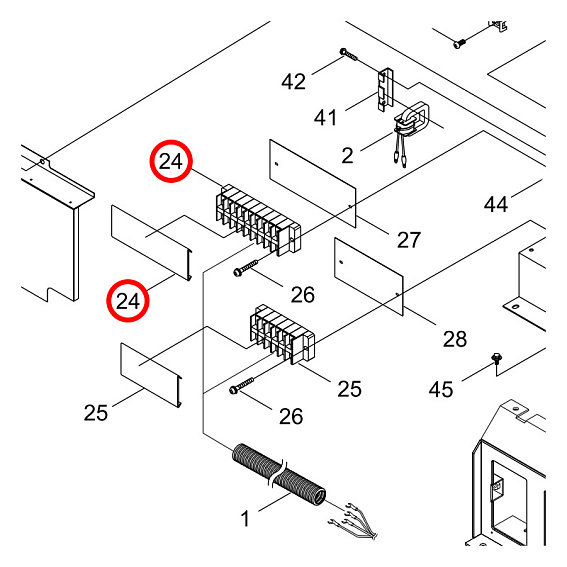 42
41
2
24
44
27
24
26
28
25
45
25
26
1