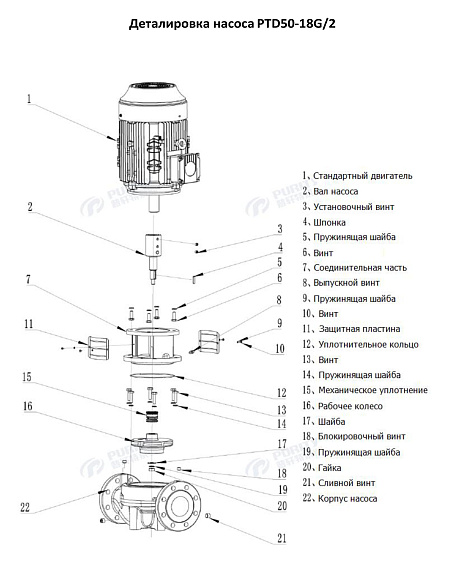 Деталировка насоса PTD50-18G/2

1
2
3
4
5
6
7
8
9
10
11
12
13
14
15
16
17
18
19
20
21
22

PURITY
PURITY
PURITY
PURITY

1、Стандартный двигатель
2、Вал насоса
3、Установочный винт
4、Шпонка
5、Пружинящая шайба
6、Винт
7、Соединительная часть
8、Выпускной винт
9、Пружинящая шайба
10、Винт
11、Защитная пластина
12、Уплотнительное кольцо
13、Винт
14、Пружинящая шайба
15、Механическое уплотнение
16、Рабочее колесо
17、Шайба
18、Блокировочный винт
19、Пружинящая шайба
20、Гайка
21、Сливной винт
22、Корпус насоса