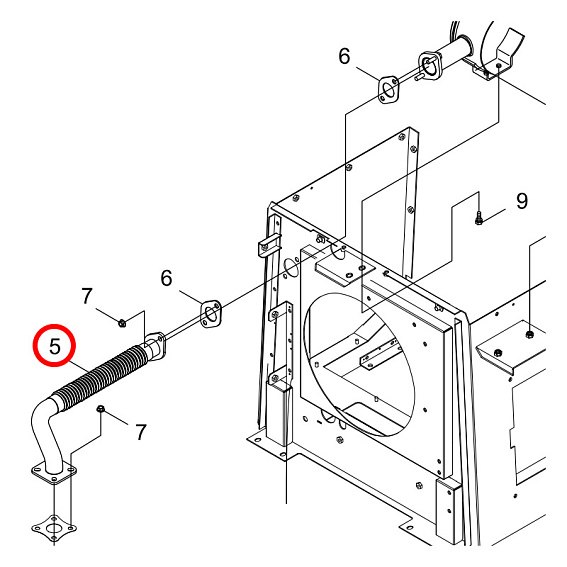 6
9
6
7
5
7