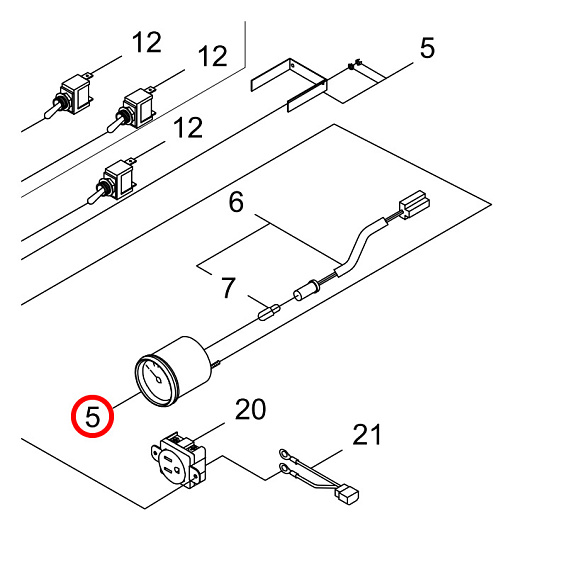 12
12
5
12
6
7
5
20
21