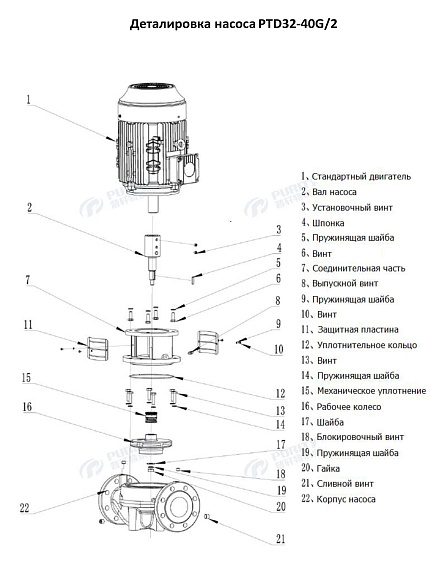 Деталировка насоса PTD32-40G/2

1

2

3

4

5

6

7

8

9

10

11

12

13

14

15

16

17

18

19

20

21

22

PURITY

PURITY

PURITY

PURITY

1、Стандартный двигатель
2、Вал насоса
3、Установочный винт
4、Шпонка
5、Пружинящая шайба
6、Винт
7、Соединительная часть
8、Выпускной винт
9、Пружинящая шайба
10、Винт
11、Защитная пластина
12、Уплотнительное кольцо
13、Винт
14、Пружинящая шайба
15、Механическое уплотнение
16、Рабочее колесо
17、Шайба
18、Блокировочный винт
19、Пружинящая шайба
20、Гайка
21、Сливной винт
22、Корпус насоса