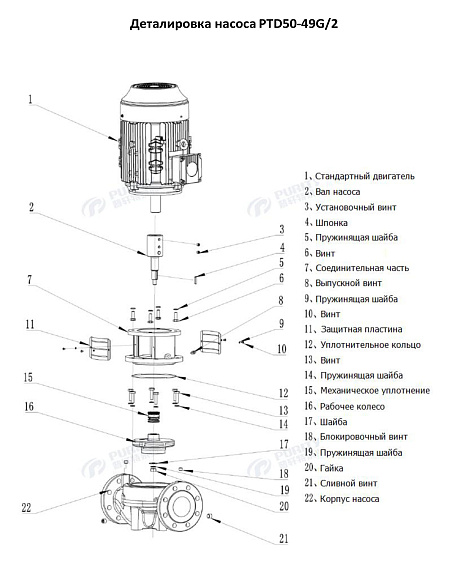 Деталировка насоса PTD50-49G/2

1
2
3
4
5
6
7
8
9
10
11
12
13
14
15
16
17
18
19
20
21
22

PURITY
PURITY
PURITY
PURITY

1、Стандартный двигатель
2、Вал насоса
3、Установочный винт
4、Шпонка
5、Пружинящая шайба
6、Винт
7、Соединительная часть
8、Выпускной винт
9、Пружинящая шайба
10、Винт
11、Защитная пластина
12、Уплотнительное кольцо
13、Винт
14、Пружинящая шайба
15、Механическое уплотнение
16、Рабочее колесо
17、Шайба
18、Блокировочный винт
19、Пружинящая шайба
20、Гайка
21、Сливной винт
22、Корпус насоса