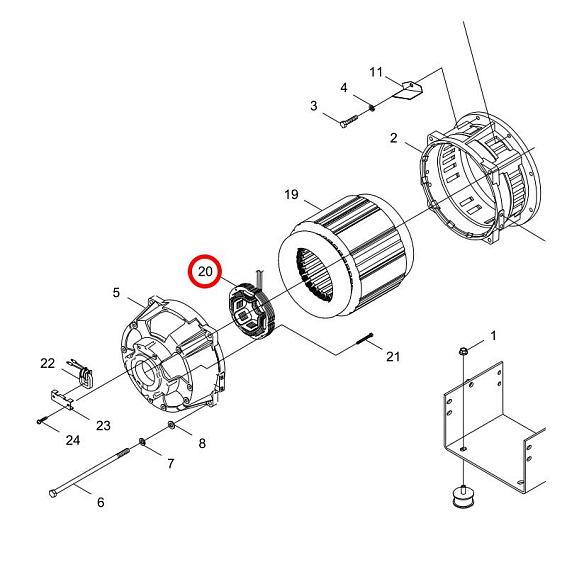 11
4
3
2
19
20
5
21
1
22
23
24
8
7
6