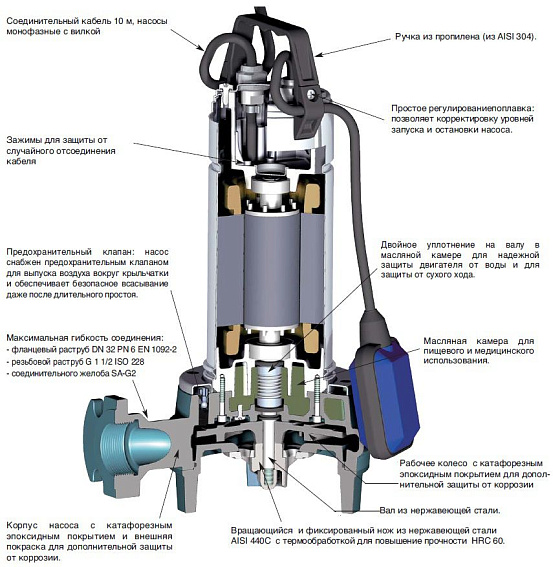 Соединительный кабель 10 м, насосы монофазные с вилкой

Ручка из пропилена (из AISI 304).

Простое регулированиепоплавка: позволяет корректировку уровней запуска и остановки насоса.

Зажимы для защиты от случайного отсоединения кабеля

Предохранительный клапан: насос снабжен предохранительным клапаном для выпуска воздуха вокруг крыльчатки и обеспечивает безопасное всасывание даже после длительного простоя.

Двойное уплотнение на валу в масляной камере для надежной защиты двигателя от воды и для защиты от сухого хода.

Максимальная гибкость соединения:
- фланцевый раструб DN 32 PN 6 EN 1092-2
- резьбовой раструб G 1 1/2 ISO 228
- соединительного желоба SA-G2

Масляная камера для пищевого и медицинского использования.

Рабочее колесо с катафорезным эпоксидным покрытием для дополнительной защиты от коррозии

Вал из нержавеющей стали.

Корпус насоса с катафорезным эпоксидным покрытием и внешняя покраска для дополнительной защиты от коррозии.

Вращающийся и фиксированный нож из нержавеющей стали AISI 440C с термообработкой для повышение прочности HRC 60.