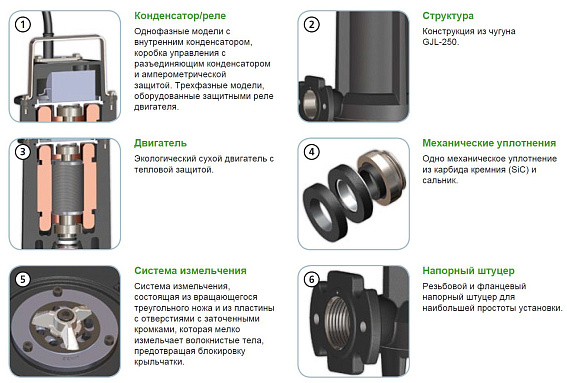 1

Конденсатор/реле

Однофазные модели с внутренним конденсатором, коробка управления с разъединяющим конденсатором и амперометрической защитой. Трехфазные модели, оборудованные защитными реле двигателя.

2

Структура

Конструкция из чугуна GJL-250.

3

Двигатель

Экологический сухой двигатель с тепловой защитой.

4

Механические уплотнения

Одно механическое уплотнение из карбида кремния (SiC) и сальник.

5

Система измельчения

Система измельчения, состоящая из вращающегося треугольного ножа и из пластины с отверстиями с заточенными кромками, которая мелко измельчает волокнистые тела, предотвращая блокировку крыльчатки.

6

Напорный штуцер

Резьбовой и фланцевый напорный штуцер для наибольшей простоты установки.