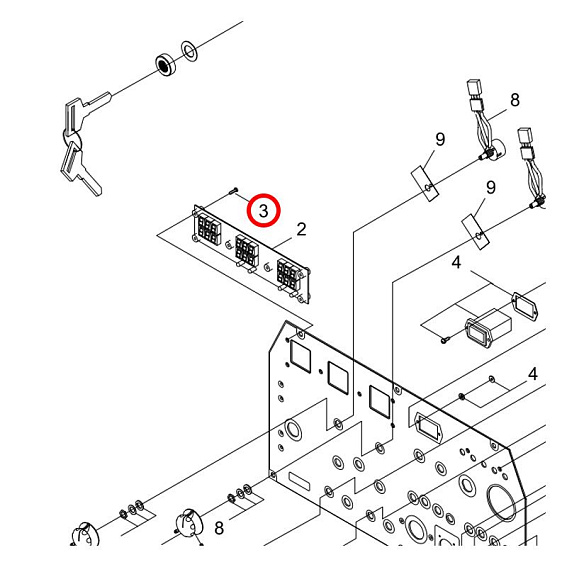 8
9
9
3
2
4
4
8