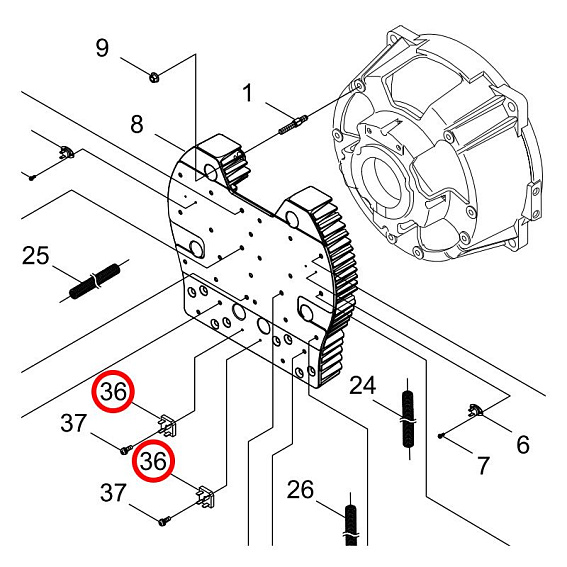 9
1
8
25
24
36
37
36
37
26
6
7