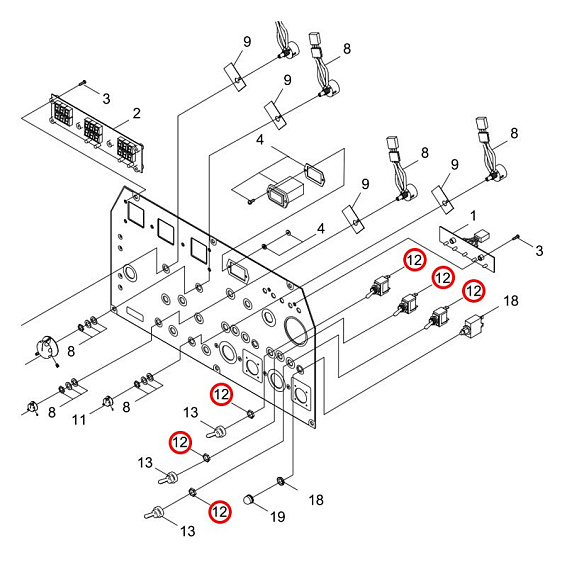 9
8
3
9
2
4
8
8
9
9
1
4
3
12
12
12
18
8
8
11
8
12
13
12
13
18
12
19
13