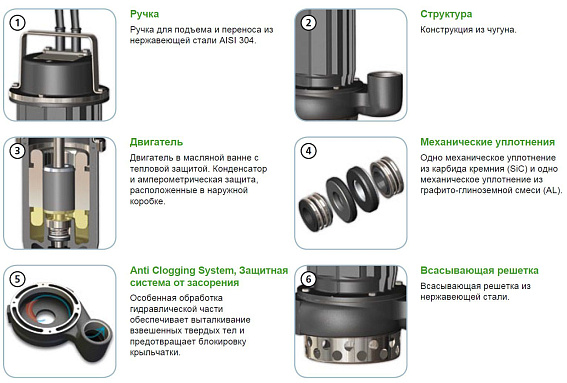 1

Ручка

Ручка для подъема и переноса из нержавеющей стали AISI 304.

2

Структура

Конструкция из чугуна.

3

Двигатель

Двигатель в масляной ванне с тепловой защитой. Конденсатор и амперометрическая защита, расположенные в наружной коробке.

4

Механические уплотнения

Одно механическое уплотнение из карбида кремния (SiC) и одно механическое уплотнение из графито-глиноземной смеси (AL).

5

Anti Clogging System, Защитная система от засорения

Особенная обработка гидравлической части обеспечивает выталкивание взвешенных твердых тел и предотвращает блокировку крыльчатки.

6

Всасывающая решетка

Всасывающая решетка из нержавеющей стали.