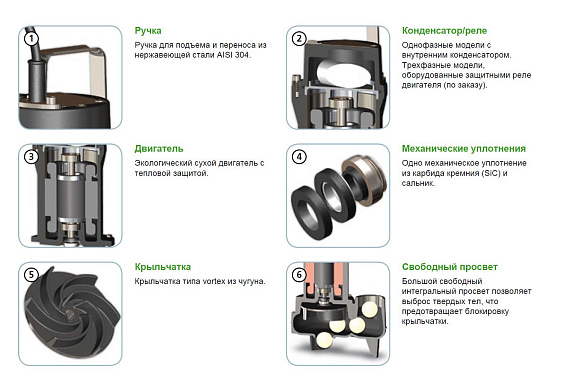 1

Ручка

Ручка для подъема и переноса из нержавеющей стали AISI 304.

2

Конденсатор/реле

Однофазные модели с внутренним конденсатором. Трехфазные модели, оборудованные защитными реле двигателя (по заказу).

3

Двигатель

Экологический сухой двигатель с тепловой защитой.

4

Механические уплотнения

Одно механическое уплотнение из карбида кремния (SiC) и сальник.

5

Крыльчатка

Крыльчатка типа vortex из чугуна.

6

Свободный просвет

Большой свободный интегральный просвет позволяет выброс твердых тел, что предотвращает блокировку крыльчатки.