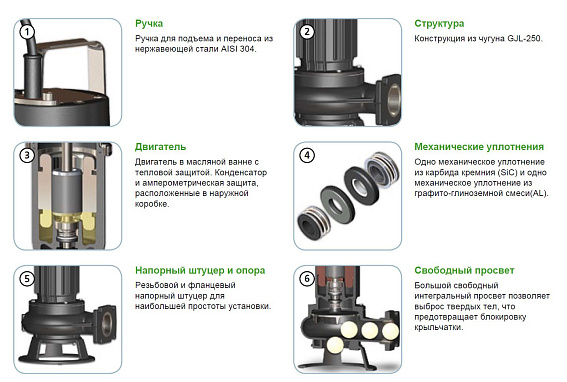 1

Ручка

Ручка для подъема и переноса из нержавеющей стали AISI 304.

2

Структура

Конструкция из чугуна GJL-250.

3

Двигатель

Двигатель в масляной ванне с тепловой защитой. Конденсатор и амперометрическая защита, расположенные в наружной коробке.

4

Механические уплотнения

Одно механическое уплотнение из карбида кремния (SiC) и одно механическое уплотнение из графито-глиноземной смеси(AL).

5

Напорный штуцер и опора

Резьбовой и фланцевый напорный штуцер для наибольшей простоты установки.

6

Свободный просвет

Большой свободный интегральный просвет позволяет выброс твердых тел, что предотвращает блокировку крыльчатки.