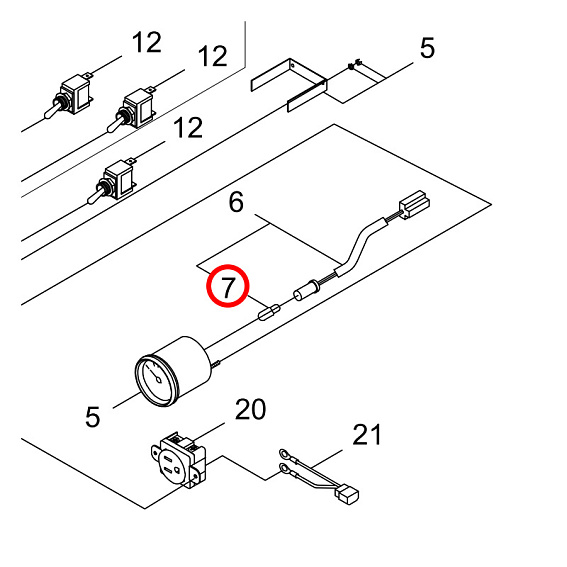 12
12
5
12
6
7
5
20
21