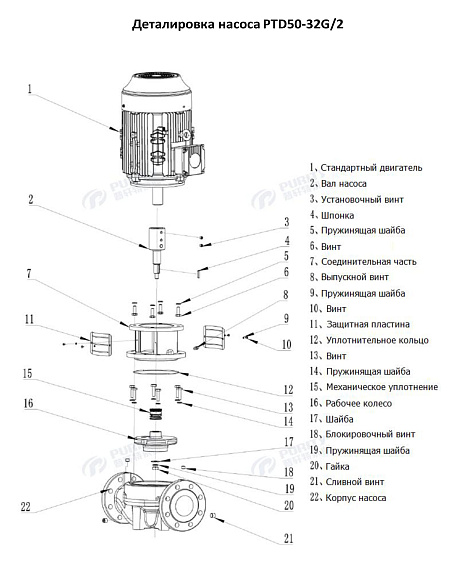 Деталировка насоса PTD50-32G/2

1

2

3

4

5

6

7

8

9

10

11

12

13

14

15

16

17

18

19

20

21

22

PURITY

PURITY

PURITY

PURITY

1、Стандартный двигатель
2、Вал насоса
3、Установочный винт
4、Шпонка
5、Пружинящая шайба
6、Винт
7、Соединительная часть
8、Выпускной винт
9、Пружинящая шайба
10、Винт
11、Защитная пластина
12、Уплотнительное кольцо
13、Винт
14、Пружинящая шайба
15、Механическое уплотнение
16、Рабочее колесо
17、Шайба
18、Блокировочный винт
19、Пружинящая шайба
20、Гайка
21、Сливной винт
22、Корпус насоса