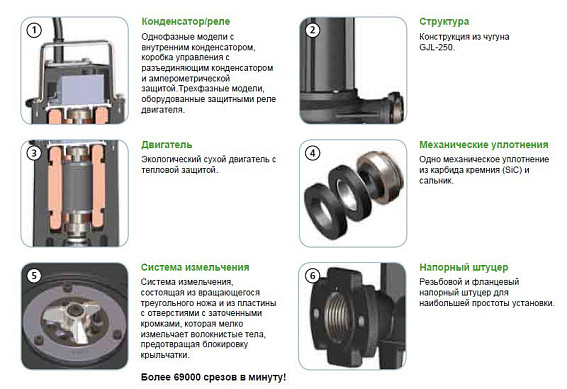 1

Конденсатор/реле

Однофазные модели с внутренним конденсатором, коробка управления с разъединяющим конденсатором и амперометрической защитой.Трехфазные модели, оборудованные защитными реле двигателя.

2

Структура

Конструкция из чугуна GJL-250.

3

Двигатель

Экологический сухой двигатель с тепловой защитой.

4

Механические уплотнения

Одно механическое уплотнение из карбида кремния (SiC) и сальник.

5

Система измельчения

Система измельчения, состоящая из вращающегося треугольного ножа и из пластины с отверстиями с заточенными кромками, которая мелко измельчает волокнистые тела, предотвращая блокировку крыльчатки.

Более 69000 срезов в минуту!

6

Напорный штуцер

Резьбовой и фланцевый напорный штуцер для наибольшей простоты установки.