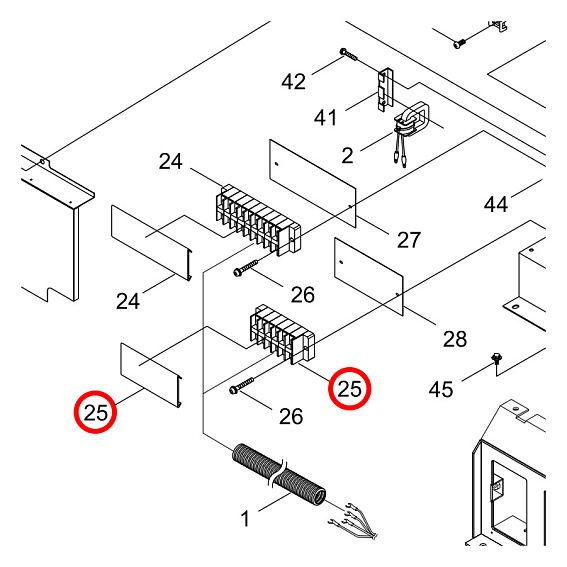 42
41
2
24
44
27
24
26
28
25
45
25
26
1