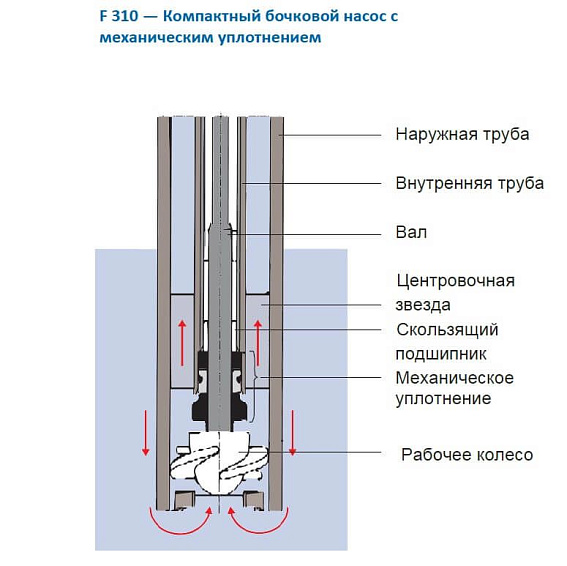 F 310 — Компактный бочковой насос с механическим уплотнением

Наружная труба

Внутренняя труба

Вал

Центровочная звезда

Скользящий подшипник

Механическое уплотнение

Рабочее колесо