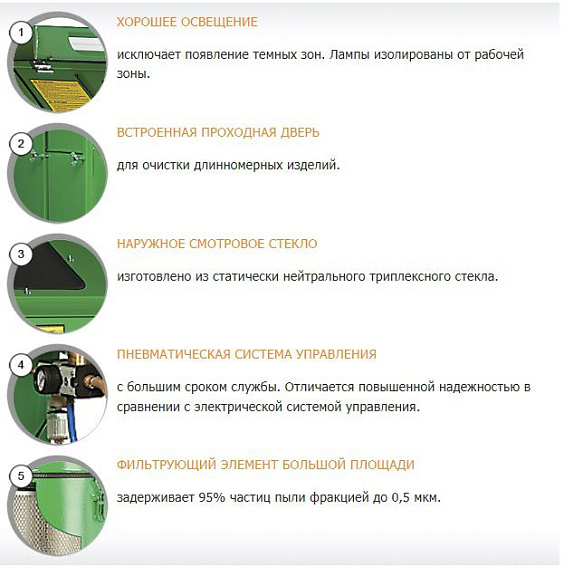 1

ХОРОШЕЕ ОСВЕЩЕНИЕ

исключает появление темных зон. Лампы изолированы от рабочей зоны.

2

ВСТРОЕННАЯ ПРОХОДНАЯ ДВЕРЬ

для очистки длинномерных изделий.

3

НАРУЖНОЕ СМОТРОВОЕ СТЕКЛО

изготовлено из статически нейтрального триплексного стекла.

4

ПНЕВМАТИЧЕСКАЯ СИСТЕМА УПРАВЛЕНИЯ

с большим сроком службы. Отличается повышенной надежностью в сравнении с электрической системой управления.

5

ФИЛЬТРУЮЩИЙ ЭЛЕМЕНТ БОЛЬШОЙ ПЛОЩАДИ

задерживает 95% частиц пыли фракцией до 0,5 мкм.