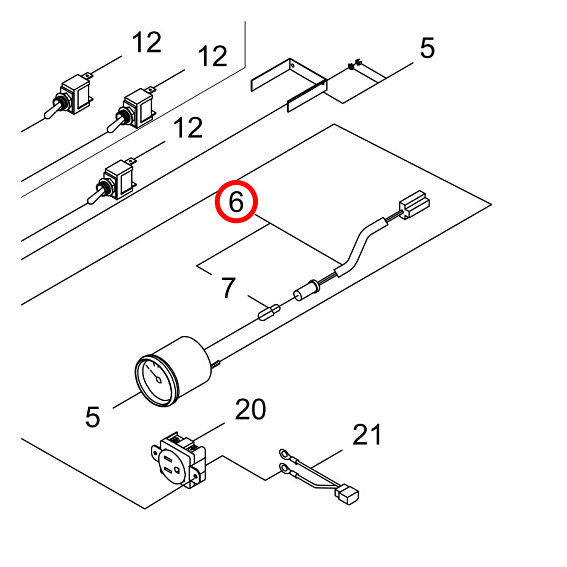 12
12
5
12
6
7
5
20
21