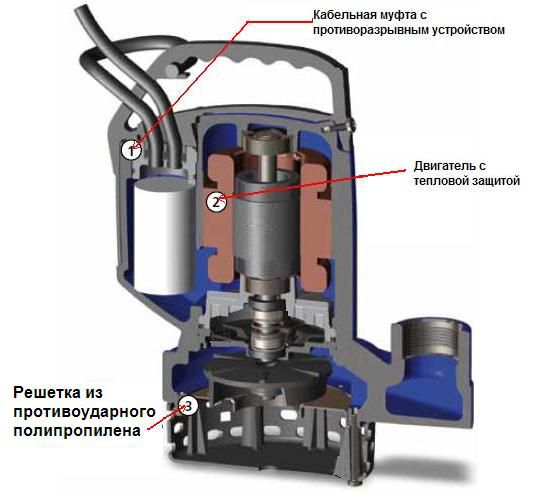 Кабельная муфта с противоразрывным устройством

1

Двигатель с тепловой защитой

2

Решетка из противоударного полипропилена

3